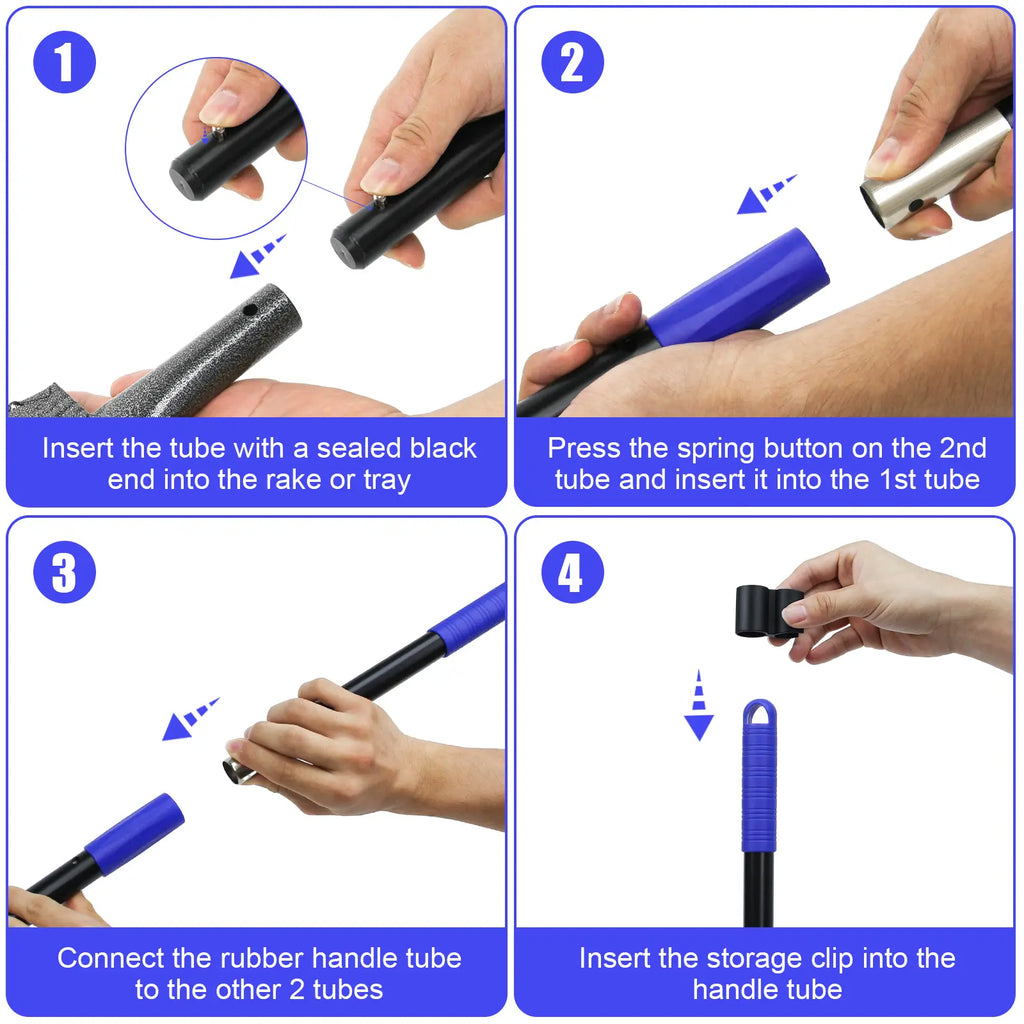 1

Insert the tube with a sealed black end into the rake or tray

2

Press the spring button on the 2nd tube and insert it into the 1st tube

3

Connect the rubber handle tube to the other 2 tubes

4

Insert the storage clip into the handle tube